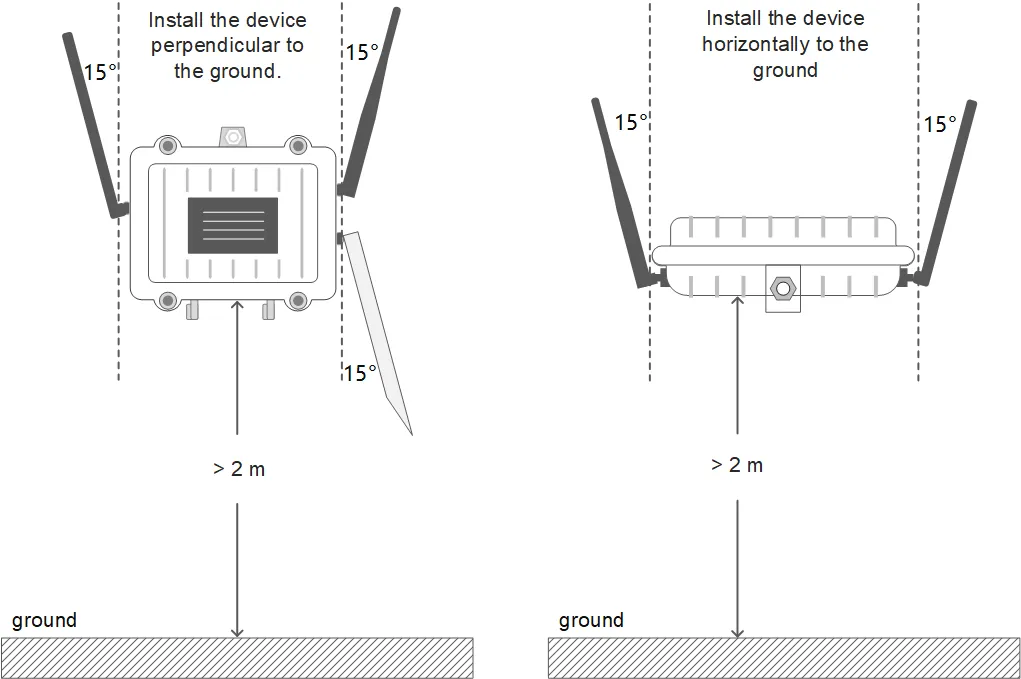 Install the device perpendicular to the ground.

15°

15°

15°

> 2 m

ground

Install the device horizontally to the ground

15°

15°

> 2 m

ground