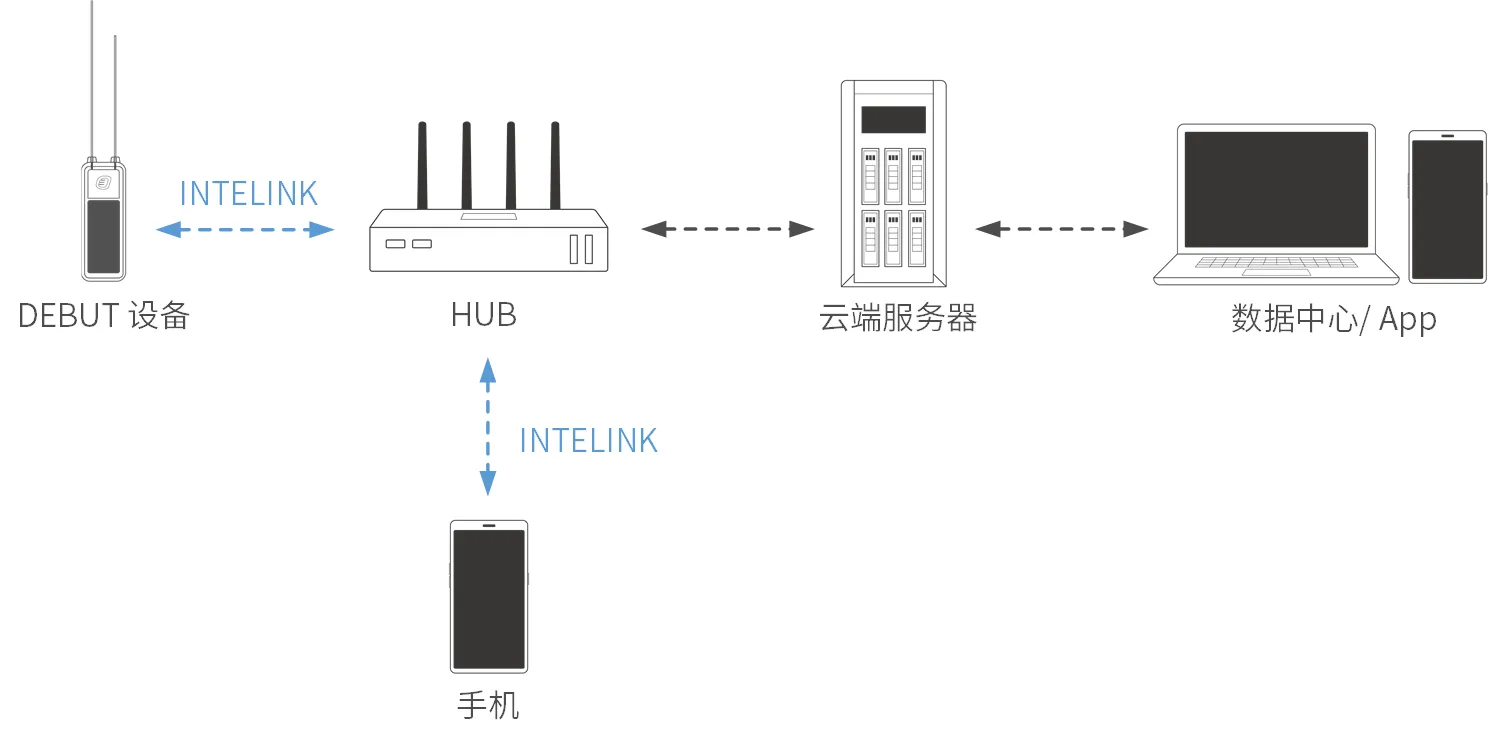 INTELINK

DEBUT 设备

HUB

云端服务器

数据中心/ App

INTELINK

手机