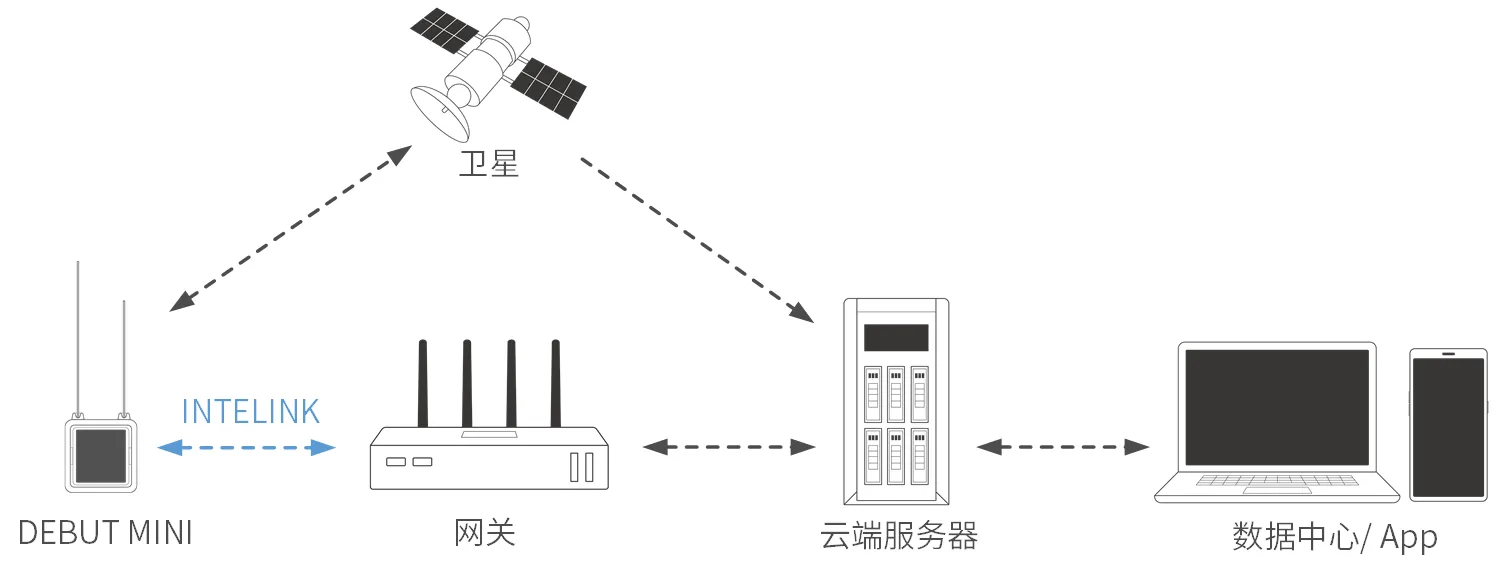 卫星

INTELINK

DEBUT MINI

网关

云端服务器

数据中心/ App